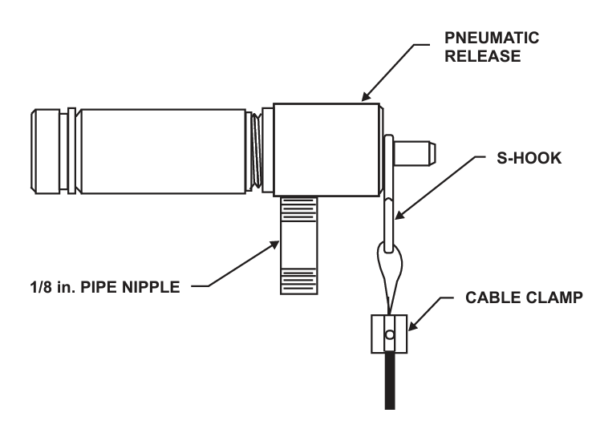 PNEUMATIC RELEASE

S-HOOK

1/8 in. PIPE NIPPLE

CABLE CLAMP